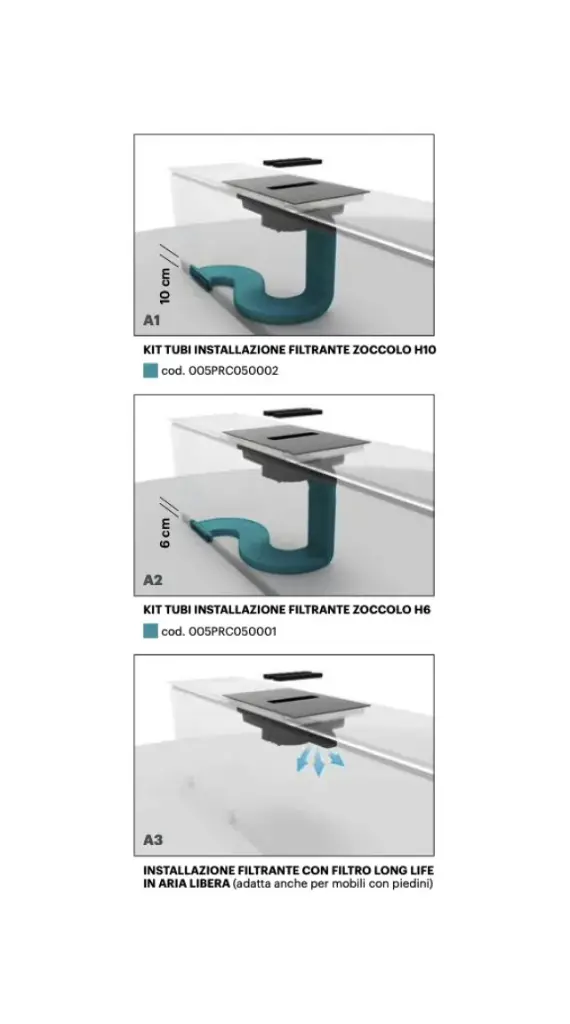 10 cm

A1

KIT TUBI INSTALLAZIONE FILTRANTE ZOCCOLO H10

cod. 005PRC050002

6 cm

A2

KIT TUBI INSTALLAZIONE FILTRANTE ZOCCOLO H6

cod. 005PRC050001

A3

INSTALLAZIONE FILTRANTE CON FILTRO LONG LIFE IN ARIA LIBERA (adatta anche per mobili con piedini)