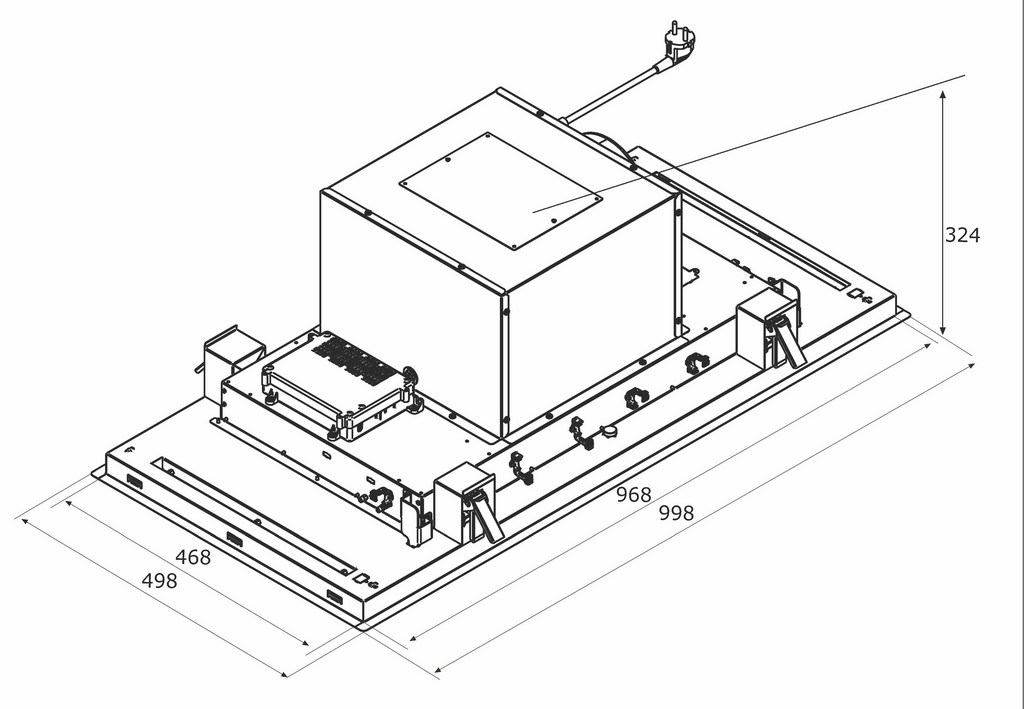 324

968

998

468

498