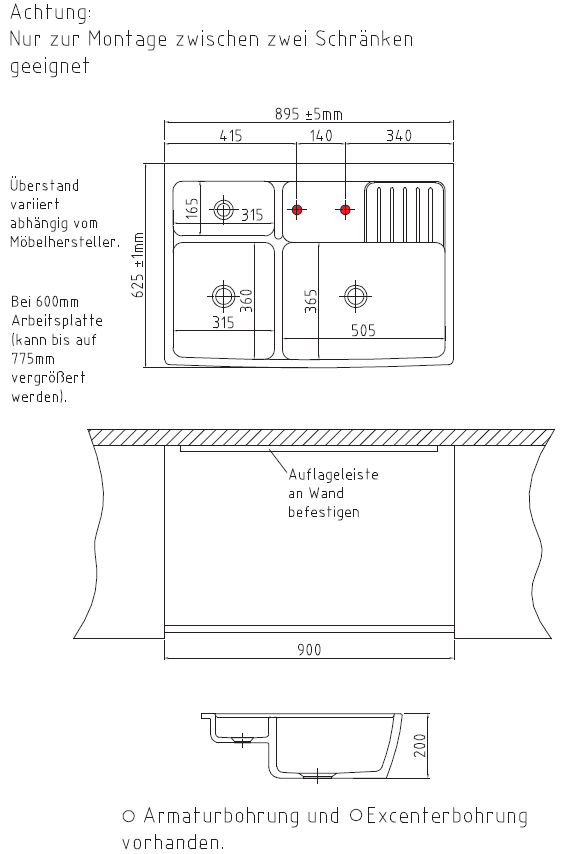 Achtung:
Nur zur Montage zwischen zwei Schränken geeignet

895 ±5mm
415
140
340

Überstand variiert abhängig vom Möbelhersteller.

Bei 600mm Arbeitsplatte (kann bis auf 775mm vergrößert werden).

625 ±1mm
165
315
360
315
365
505

Auflageleiste an Wand befestigen

900

200

○ Armaturbohrung und ○ Excenterbohrung vorhanden.